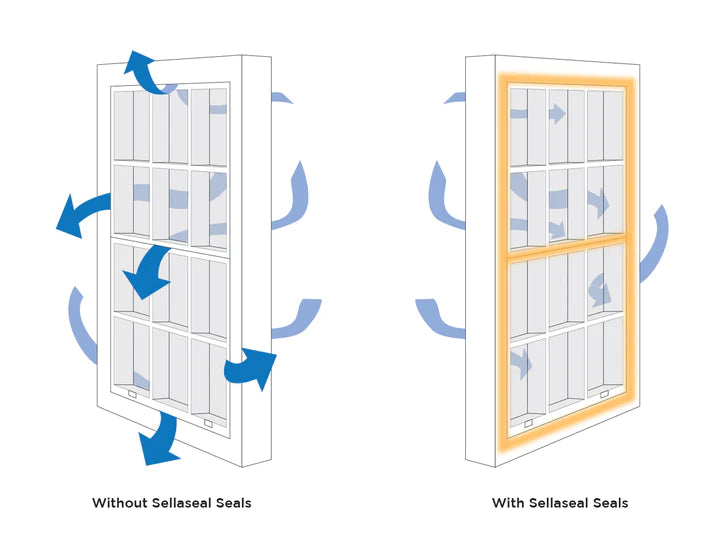 Without Sellaseal Seals

With Sellaseal Seals